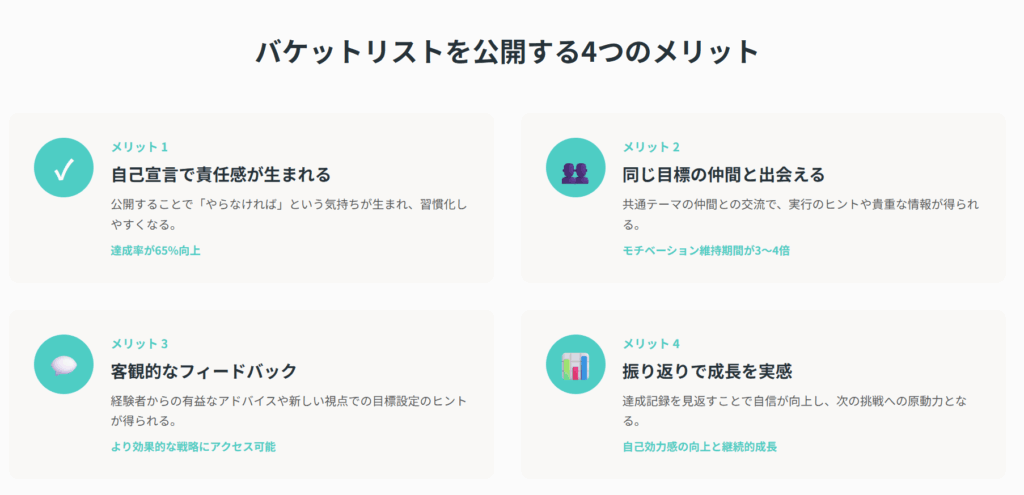 バケットリストを公開する4つのメリット

メリット1
自己宣言で責任感が生まれる
公開することで「やらなければ」という気持ちが生まれ、習慣化しやすくなる。
達成率が65%向上

メリット2
同じ目標の仲間と出会える
共通テーマの仲間との交流で、実行のヒントや貴重な情報が得られる。
モチベーション維持期間が3〜4倍

メリット3
客観的なフィードバック
経験者からの有益なアドバイスや新しい視点での目標設定のヒントが得られる。
より効果的な戦略にアクセス可能

メリット4
振り返りで成長を実感
達成記録を見返すことで自信が向上し、次の挑戦への原動力となる。
自己効力感の向上と継続的成長